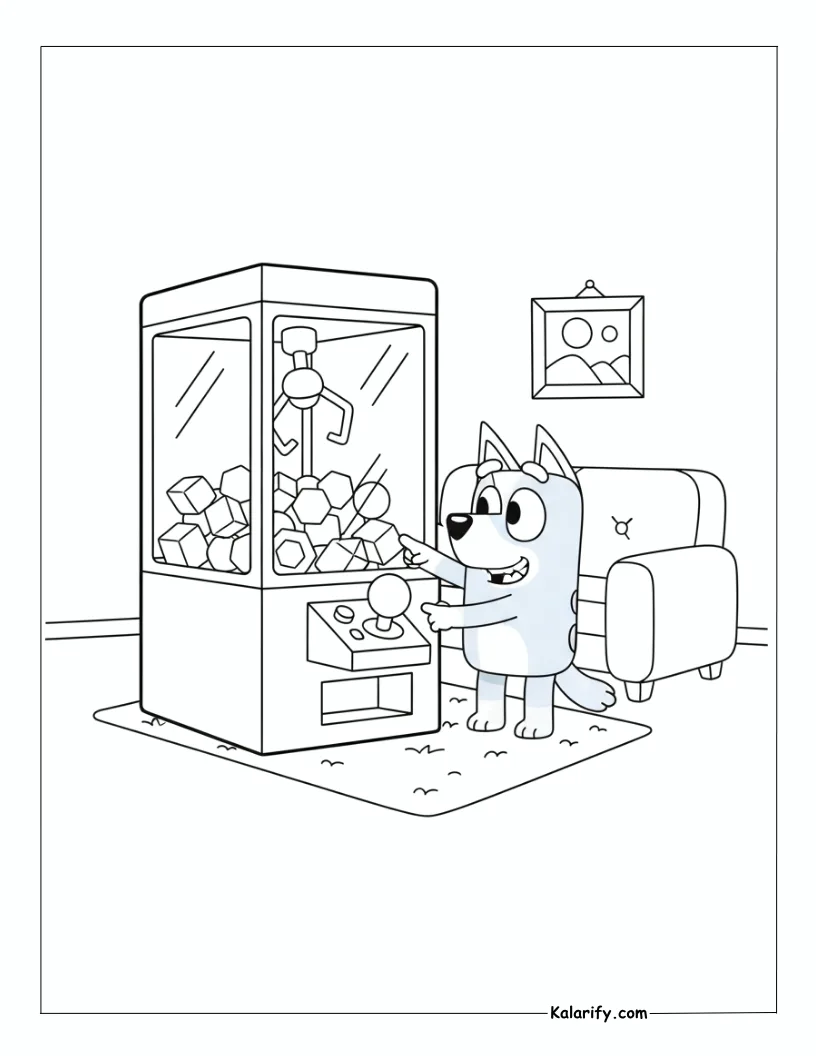 Kalarify.com